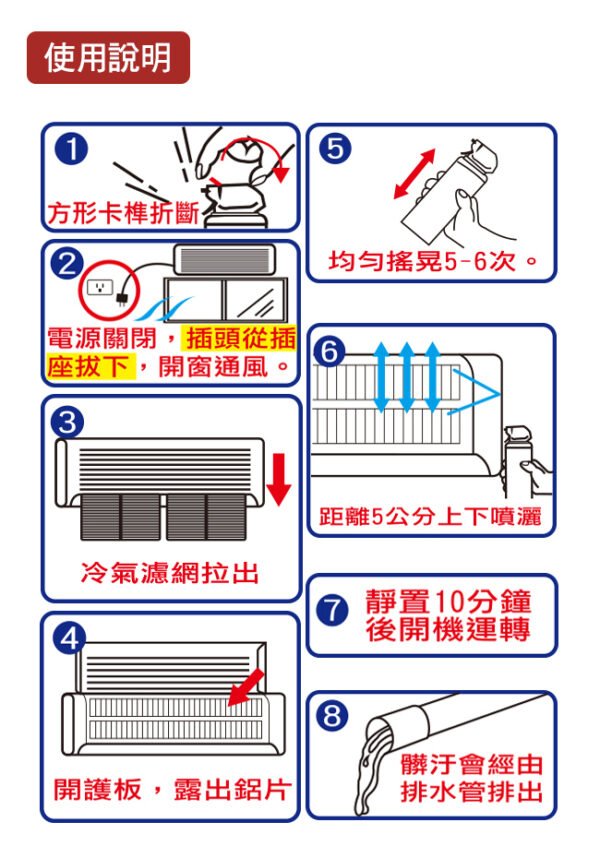 使用說明

1
方形卡榫折斷

2
電源關閉，插頭從插座拔下，開窗通風。

3
冷氣濾網拉出

4
開護板，露出鋁片

5
均勻搖晃5-6次。

6
距離5公分上下噴灑

7
靜置10分鐘後開機運轉

8
髒汙會經由排水管排出