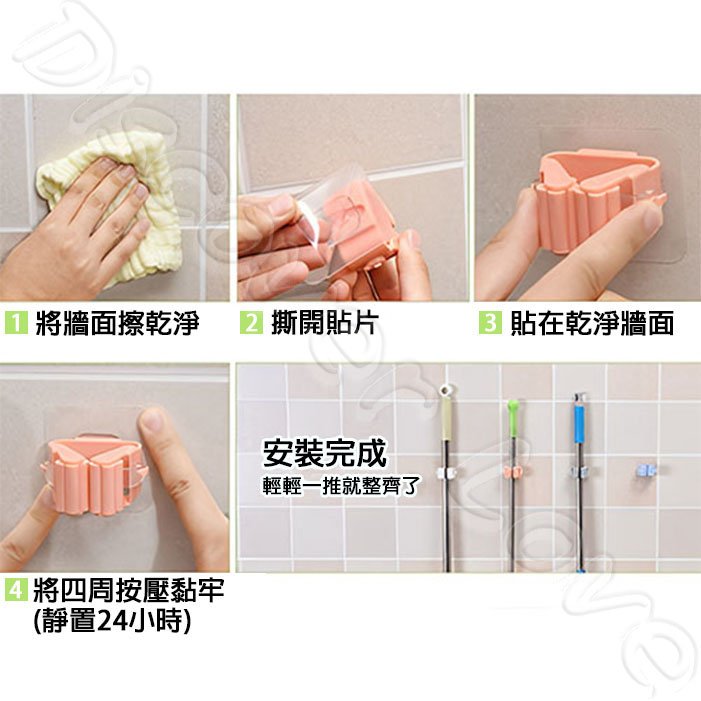 1 將牆面擦乾淨

2 撕開貼片

3 貼在乾淨牆面

4 將四周按壓黏牢 (靜置24小時)

安裝完成
輕輕一推就整齊了