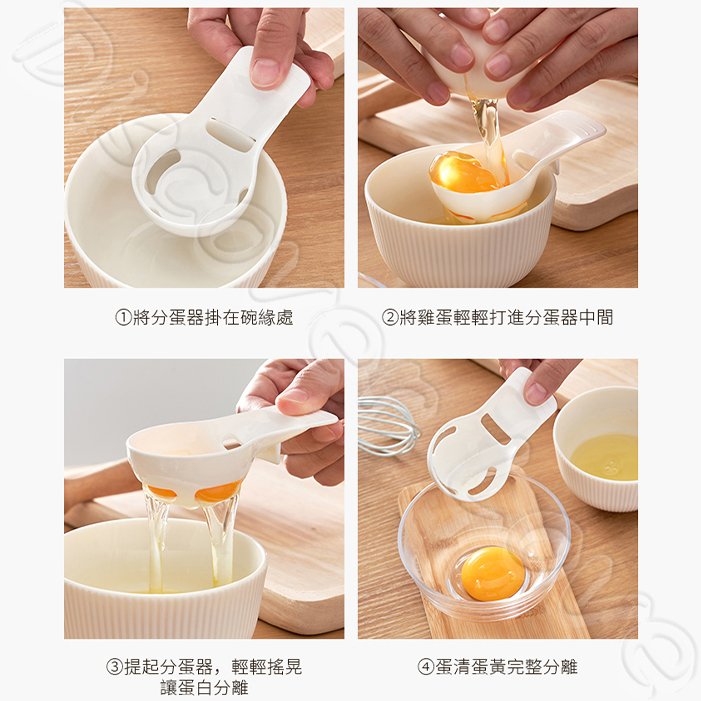 ①將分蛋器掛在碗緣處

②將雞蛋輕輕打進分蛋器中間

③提起分蛋器，輕輕搖晃讓蛋白分離

④蛋清蛋黃完整分離